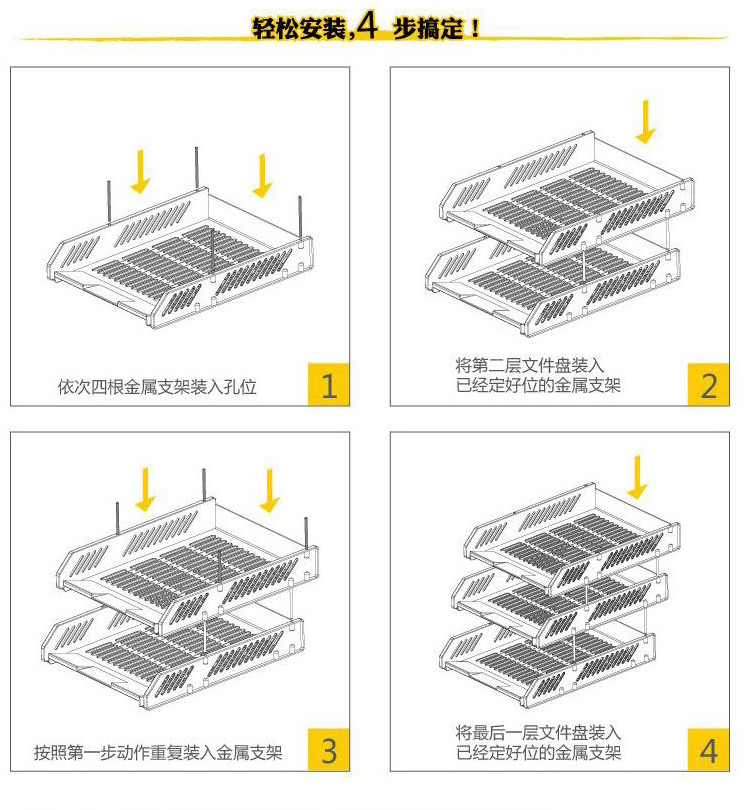 轻松安装,4 步搞定！

依次四根金属支架装入孔位

1

将第二层文件盘装入
已经定好位的金属支架

2

按照第一步动作重复装入金属支架

3

将最后一层文件盘装入
已经定好位的金属支架

4