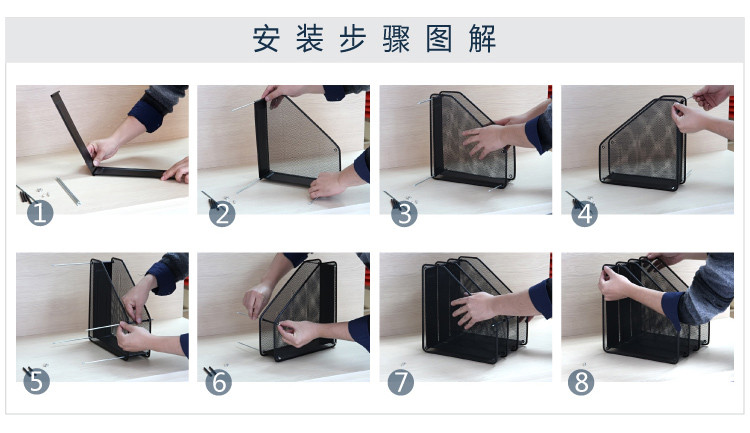 安装步骤图解

1

2

3

4

5

6

7

8